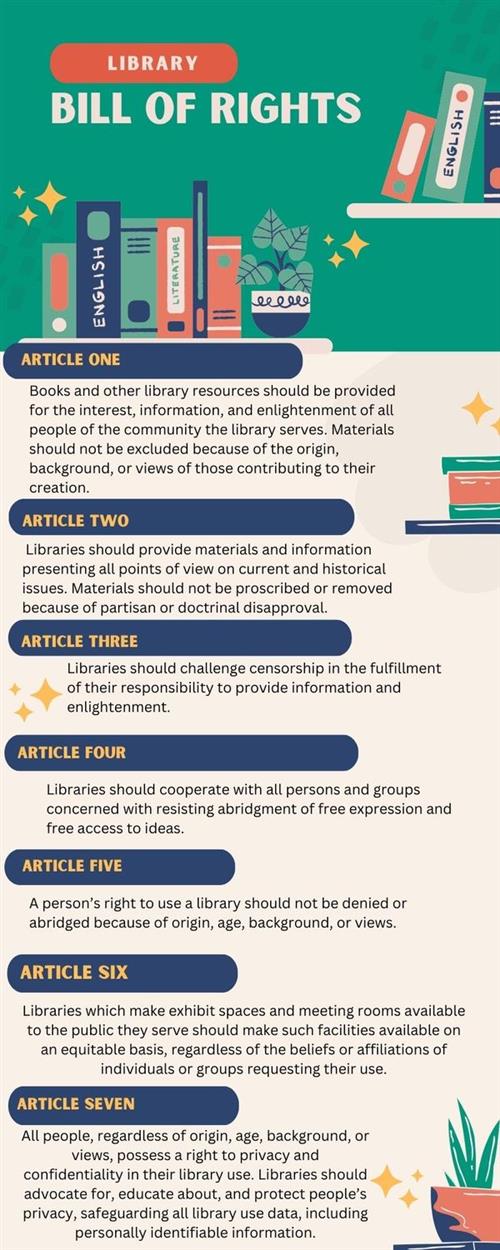 LIBRARY
BILL OF RIGHTS

ENGLISH

ENGLISH

LITERATURE

ARTICLE ONE

Books and other library resources should be provided for the interest, information, and enlightenment of all people of the community the library serves. Materials should not be excluded because of the origin, background, or views of those contributing to their creation.

ARTICLE TWO

Libraries should provide materials and information presenting all points of view on current and historical issues. Materials should not be proscribed or removed because of partisan or doctrinal disapproval.

ARTICLE THREE

Libraries should challenge censorship in the fulfillment of their responsibility to provide information and enlightenment.

ARTICLE FOUR

Libraries should cooperate with all persons and groups concerned with resisting abridgment of free expression and free access to ideas.

ARTICLE FIVE

A person's right to use a library should not be denied or abridged because of origin, age, background, or views.

ARTICLE SIX

Libraries which make exhibit spaces and meeting rooms available to the public they serve should make such facilities available on an equitable basis, regardless of the beliefs or affiliations of individuals or groups requesting their use.

ARTICLE SEVEN

All people, regardless of origin, age, background, or views, possess a right to privacy and confidentiality in their library use. Libraries should advocate for, educate about, and protect people's privacy, safeguarding all library use data, including personally identifiable information.